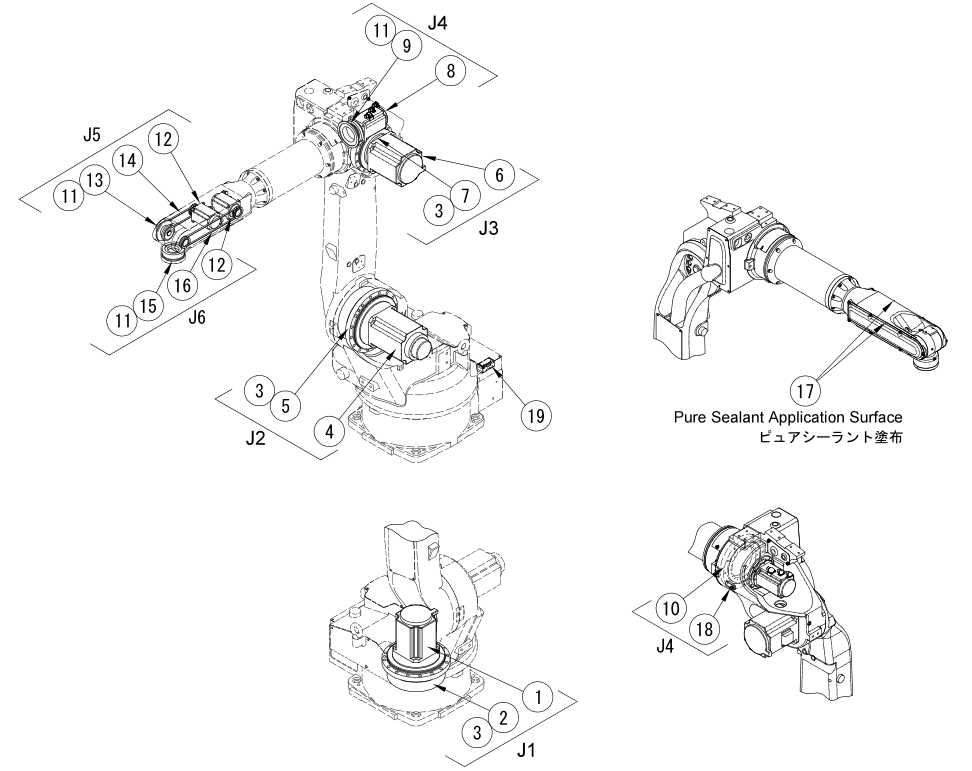 J4
11
9
8
J5
12
14
13
11
6
7
3
J3
12
16
15
11
J6
3
5
4
19
J2
17
Pure Sealant Application Surface
ピュアシーラント塗布
10
18
J4
1
2
3
J1