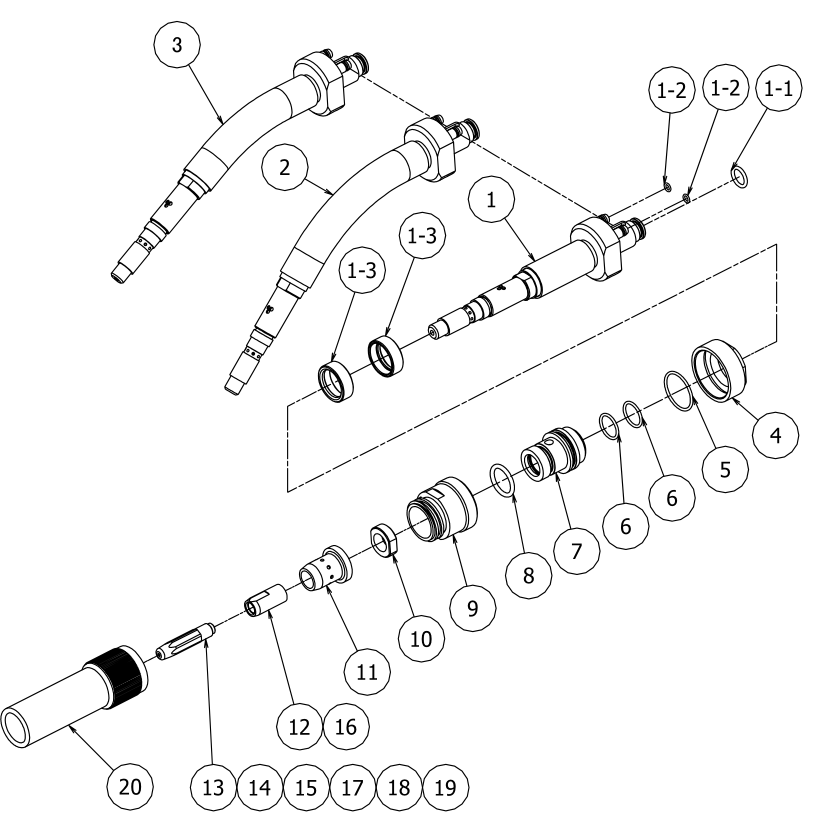 3
1-2
1-2
1-1
2
1
1-3
1-3
4
5
6
6
7
8
9
10
11
12
16
20
13
14
15
17
18
19